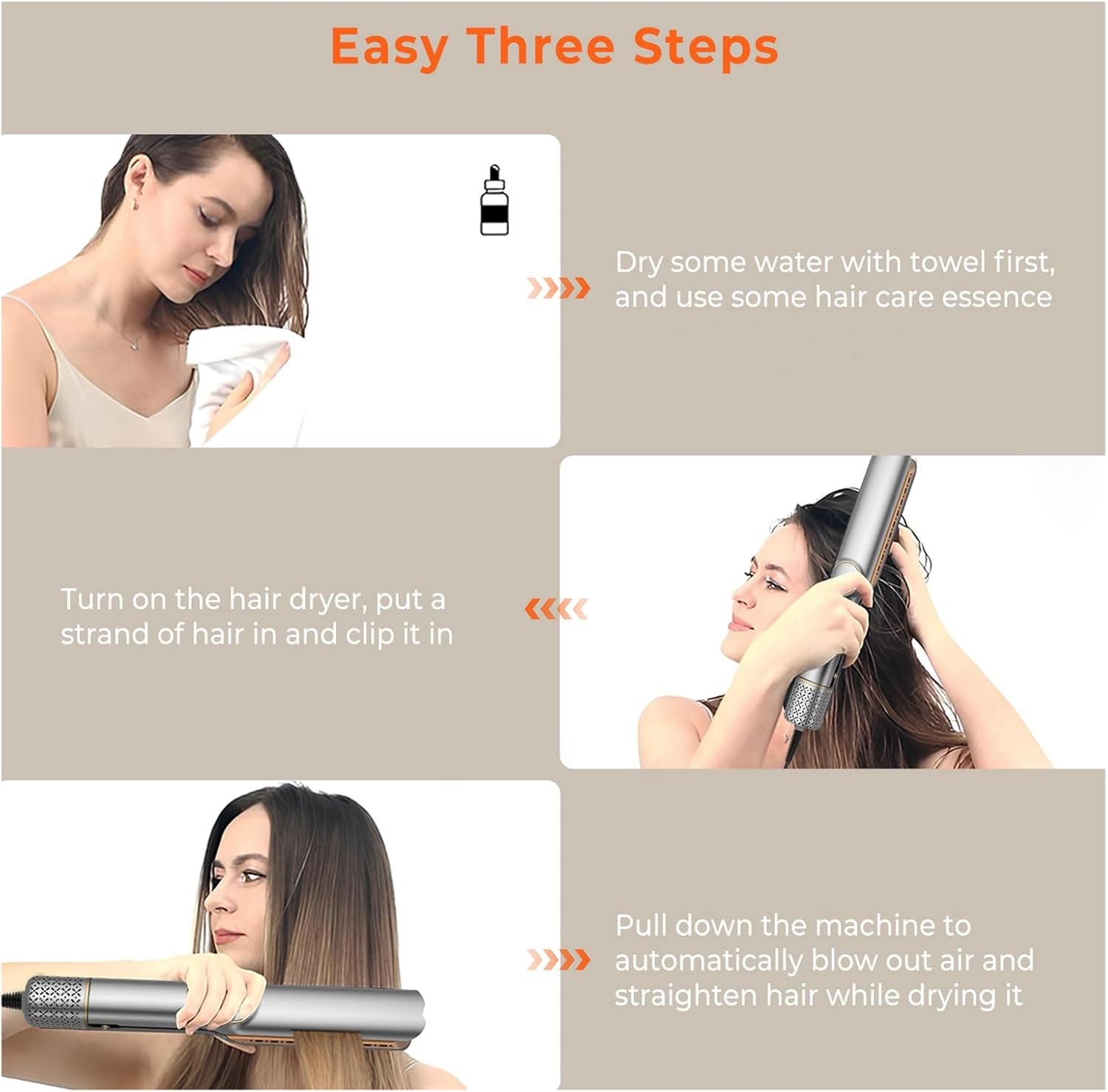 Easy Three Steps

Dry some water with towel first, and use some hair care essence

Turn on the hair dryer, put a strand of hair in and clip it in

Pull down the machine to automatically blow out air and straighten hair while drying it